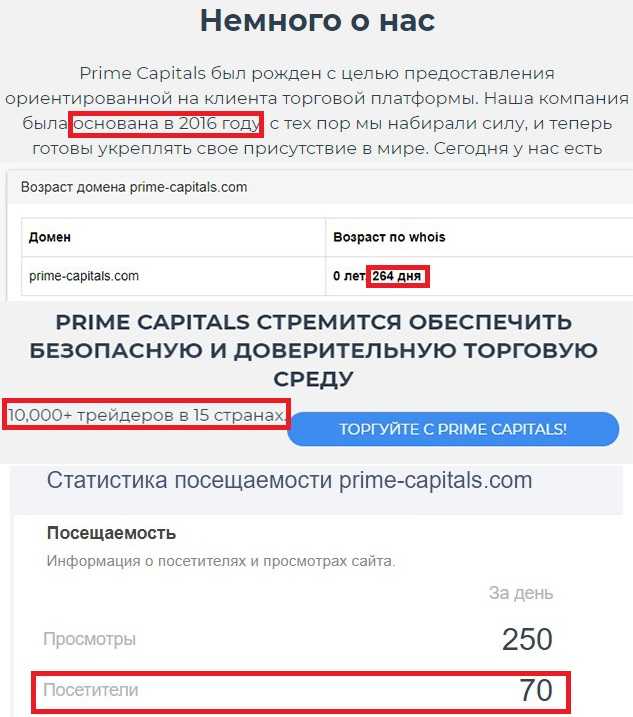 Немного о нас

Prime Capitals был рожден с целью предоставления ориентированной на клиента торговой платформы. Наша компания была основана в 2016 году, с тех пор мы набирали силу, и теперь готовы укреплять свое присутствие в мире. Сегодня у нас есть

Возраст домена prime-capitals.com

| Домен | Возраст по whois |
|---|---|
| prime-capitals.com | 0 лет 264 дня |

PRIME CAPITALS СТРЕМИТСЯ ОБЕСПЕЧИТЬ БЕЗОПАСНУЮ И ДОВЕРИТЕЛЬНУЮ ТОРГОВУЮ СРЕДУ

10,000+ трейдеров в 15 странах.

ТОРГУЙТЕ С PRIME CAPITALS!

Статистика посещаемости prime-capitals.com

Посещаемость

Информация о посетителях и просмотрах сайта.

| | За день |
|---|---|
| Просмотры | 250 |
| Посетители | 70 |