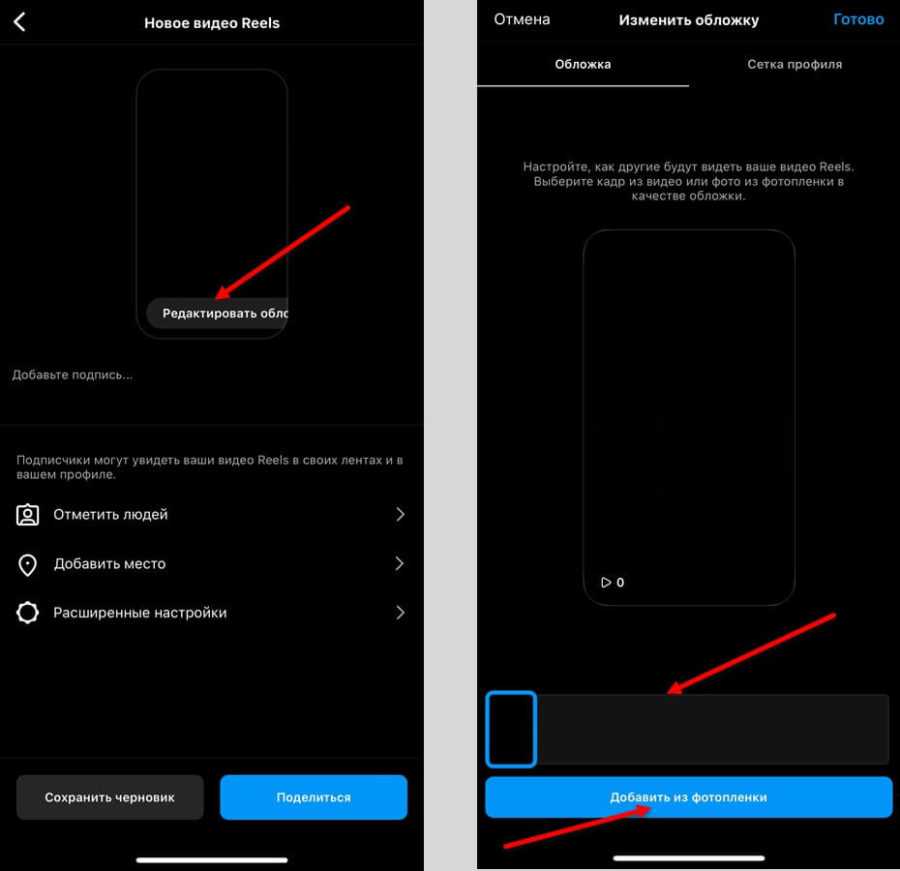 Новое видео Reels

Редактировать обло

Добавьте подпись...

Подписчики могут увидеть ваши видео Reels в своих лентах и в вашем профиле.

Отметить людей

Добавить место

Расширенные настройки

Сохранить черновик

Поделиться

Отмена

Изменить обложку

Готово

Обложка

Сетка профиля

Настройте, как другие будут видеть ваше видео Reels. Выберите кадр из видео или фото из фотопленки в качестве обложки.

0

Добавить из фотопленки